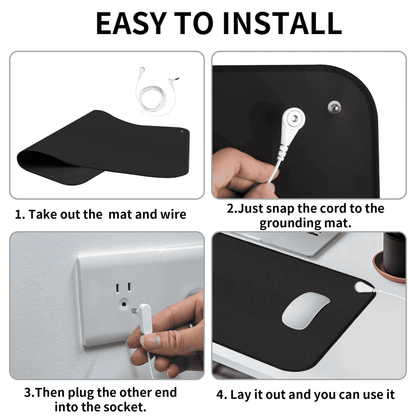 EASY TO INSTALL

1. Take out the  mat and wire

2.Just snap the cord to the grounding mat.

3.Then plug the other end into the socket.

4. Lay it out and you can use it